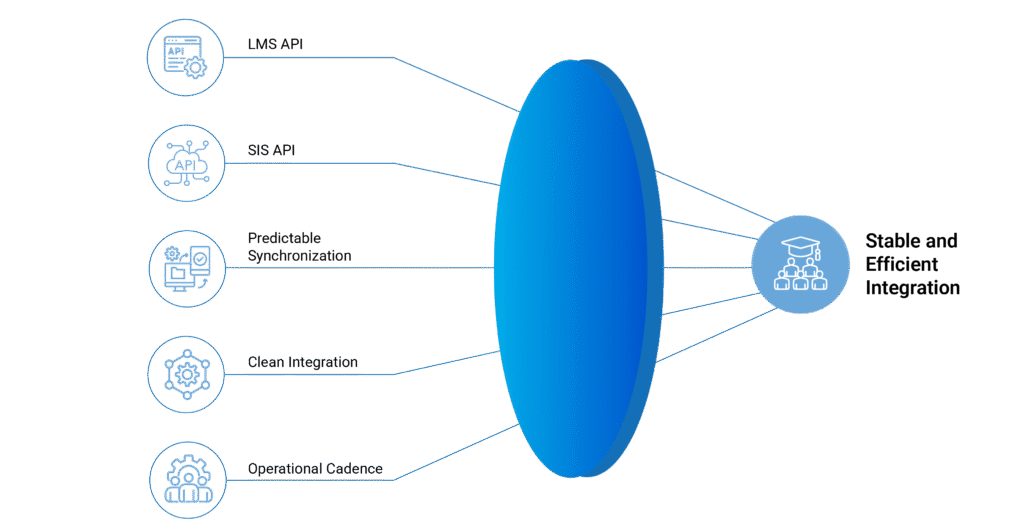 API

LMS API

API

SIS API

Predictable Synchronization

Clean Integration

Operational Cadence

Stable and Efficient Integration