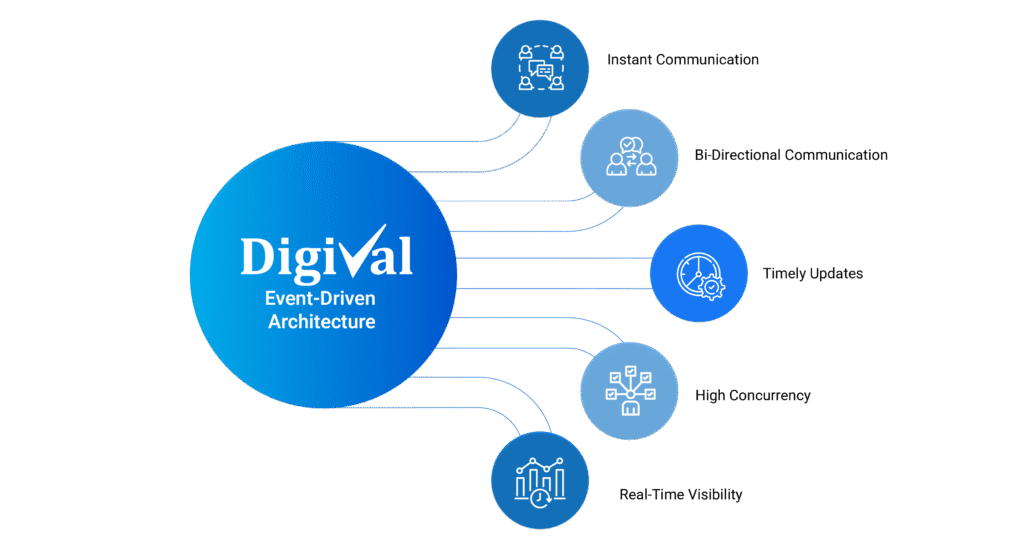 Digival
Event-Driven Architecture

Instant Communication

Bi-Directional Communication

Timely Updates

High Concurrency

Real-Time Visibility